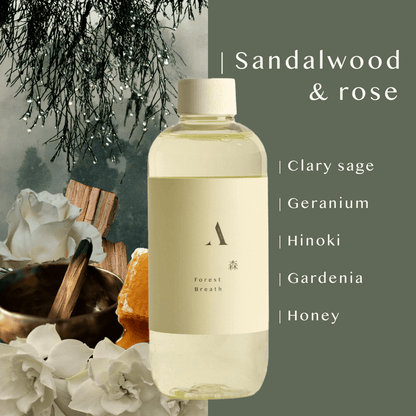 | Sandalwood & rose

A

森

Forest Breath

| Clary sage

| Geranium

| Hinoki

| Gardenia

| Honey